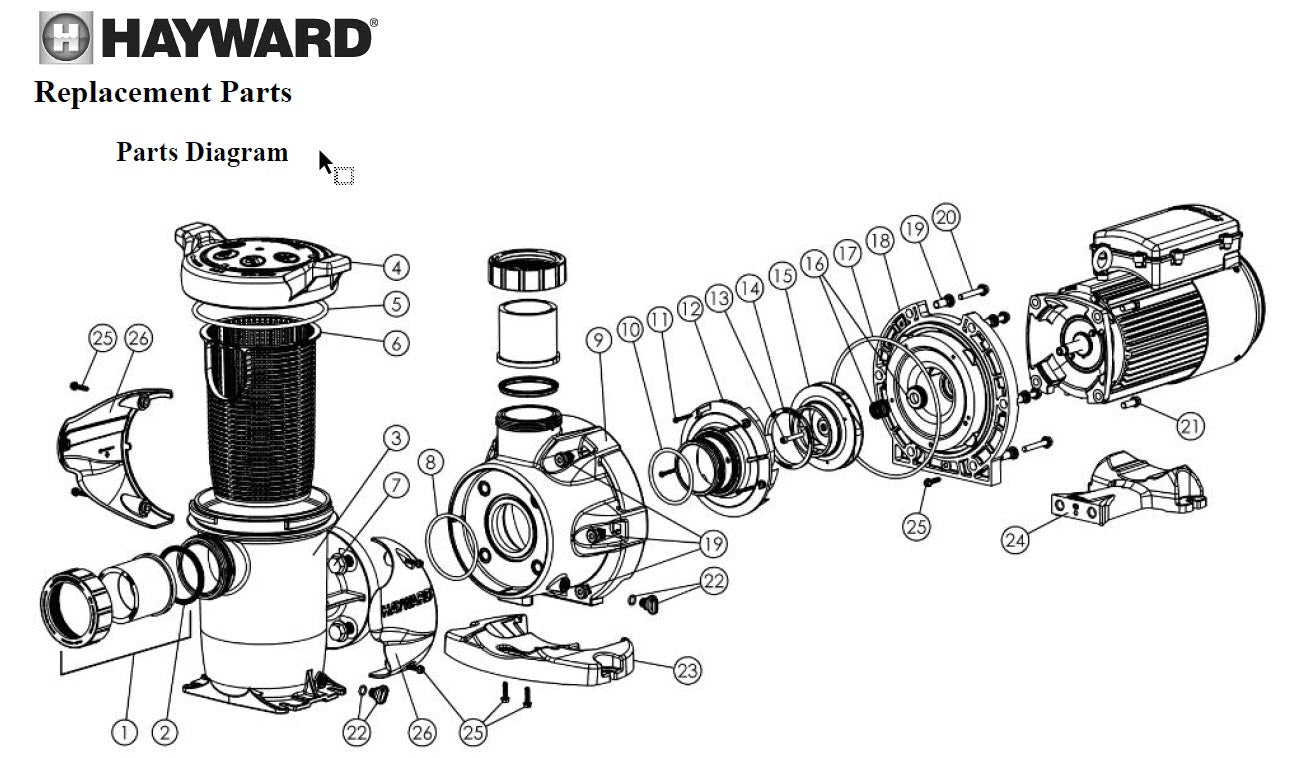 HAYWARD®

Replacement Parts

Parts Diagram

4
5
6
25 26
3
7
8
9 10 11 12 13 14 15 16 17 18 19 20
21
19
22
23
24
25
HAYWARD
1 2 22 26 25