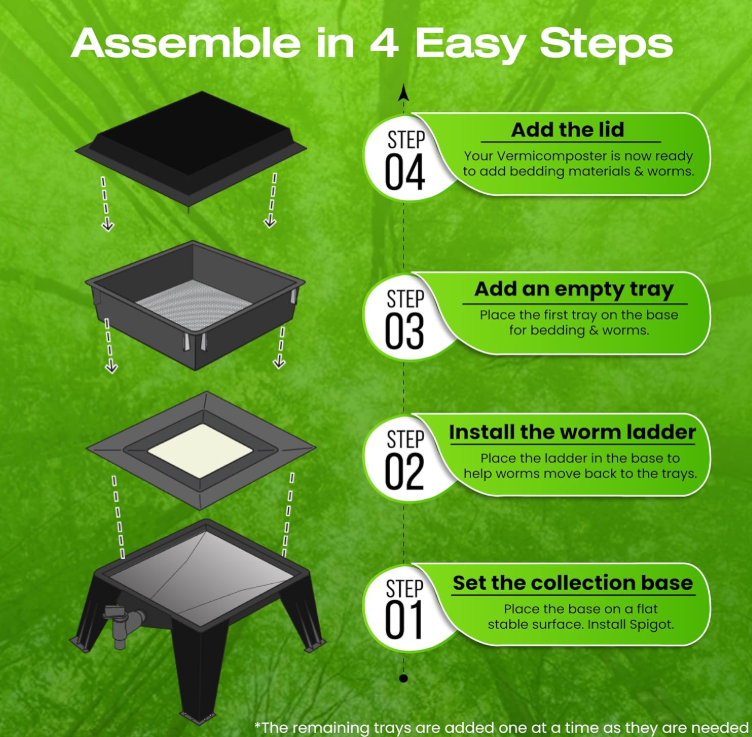 Assemble in 4 Easy Steps

STEP 04
Add the lid
Your Vermicomposter is now ready to add bedding materials & worms.

STEP 03
Add an empty tray
Place the first tray on the base for bedding & worms.

STEP 02
Install the worm ladder
Place the ladder in the base to help worms move back to the trays.

STEP 01
Set the collection base
Place the base on a flat stable surface. Install Spigot.

*The remaining trays are added one at a time as they are needed